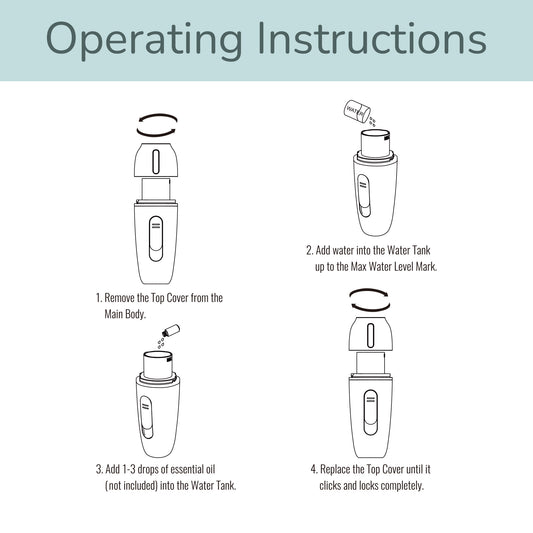 Operating Instructions

WATER

1. Remove the Top Cover from the Main Body.

2. Add water into the Water Tank up to the Max Water Level Mark.

3. Add 1-3 drops of essential oil (not included) into the Water Tank.

4. Replace the Top Cover until it clicks and locks completely.