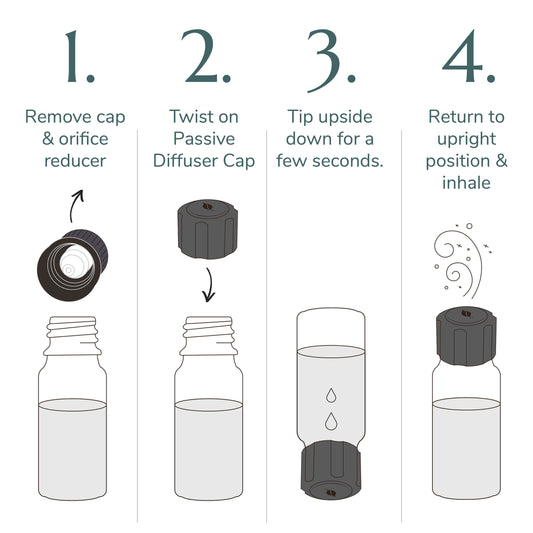 1.

Remove cap & orifice reducer

2.

Twist on Passive Diffuser Cap

3.

Tip upside down for a few seconds.

4.

Return to upright position & inhale