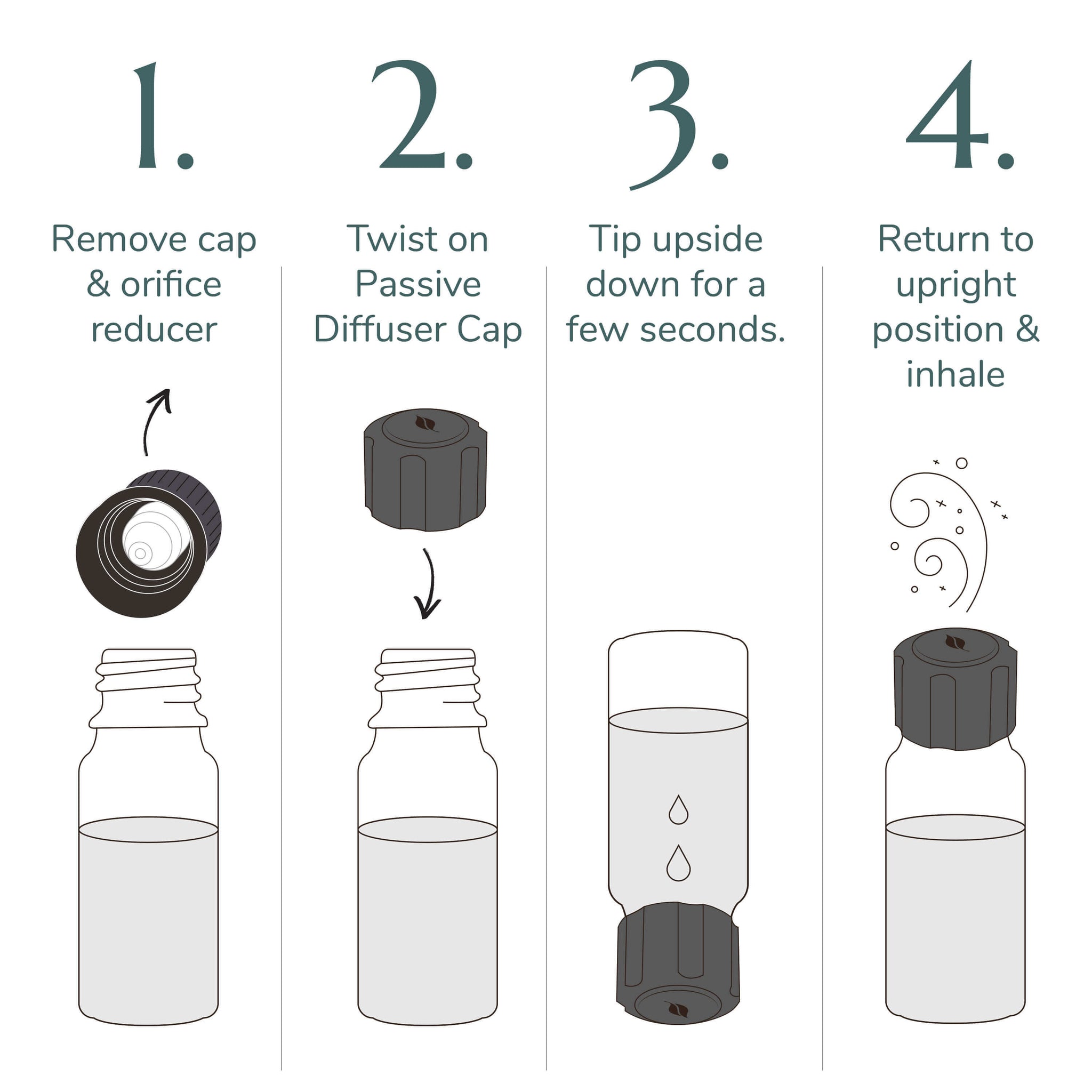 1.

Remove cap & orifice reducer

2.

Twist on Passive Diffuser Cap

3.

Tip upside down for a few seconds.

4.

Return to upright position & inhale