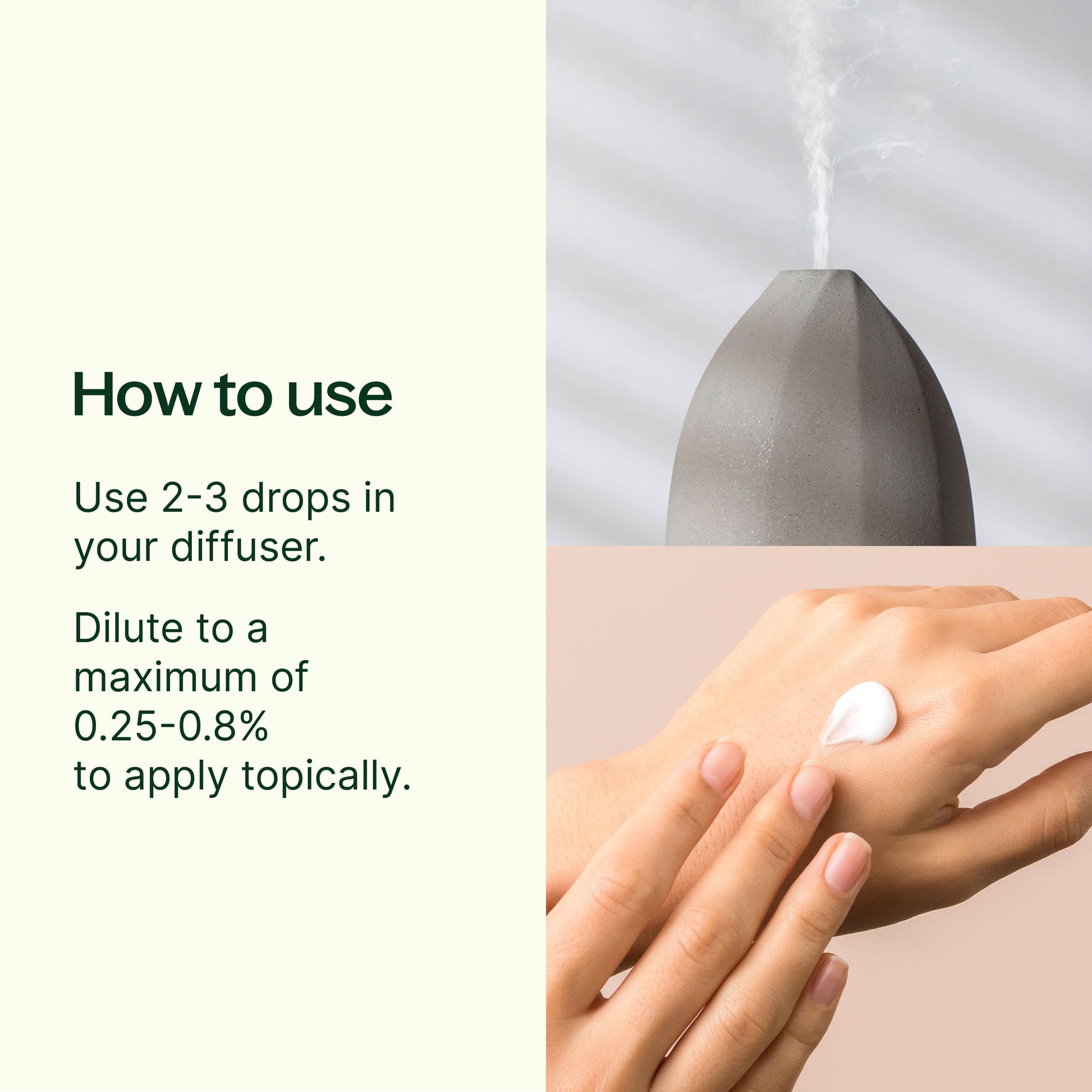 How to use

Use 2-3 drops in your diffuser.

Dilute to a maximum of 0.25-0.8% to apply topically.