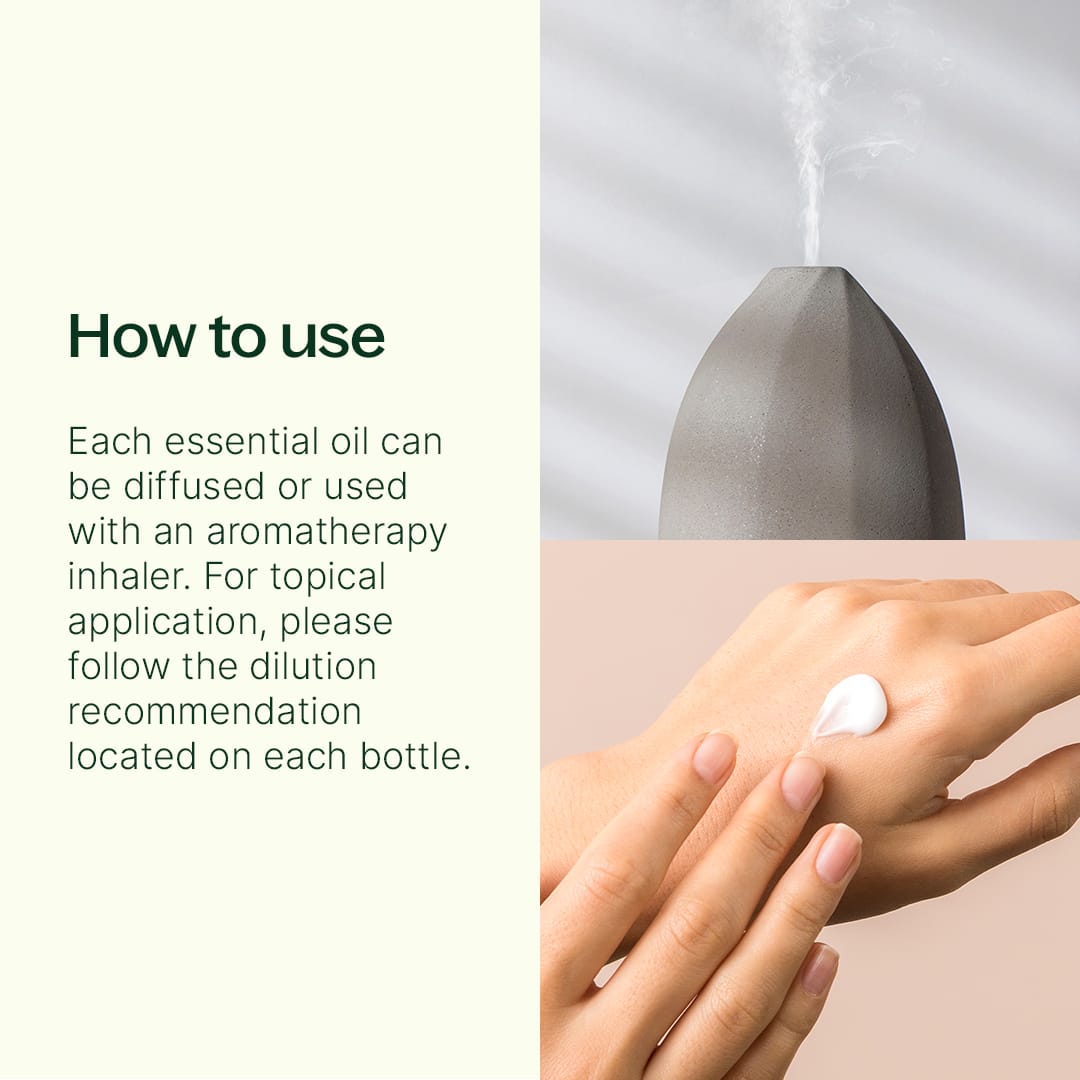 How to use

Each essential oil can be diffused or used with an aromatherapy inhaler. For topical application, please follow the dilution recommendation located on each bottle.