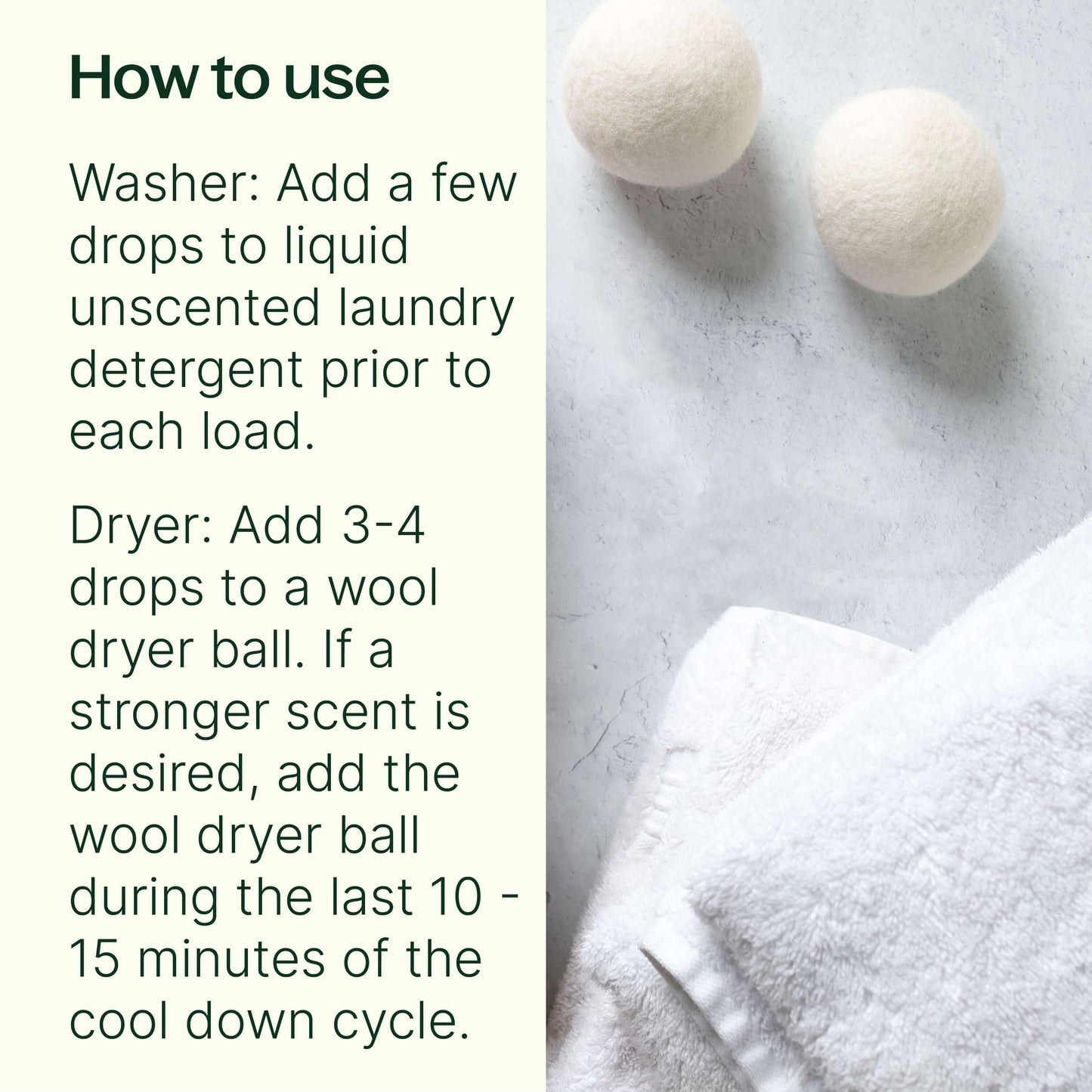 How to use

Washer: Add a few drops to liquid unscented laundry detergent prior to each load.

Dryer: Add 3-4 drops to a wool dryer ball. If a stronger scent is desired, add the wool dryer ball during the last 10 - 15 minutes of the cool down cycle.