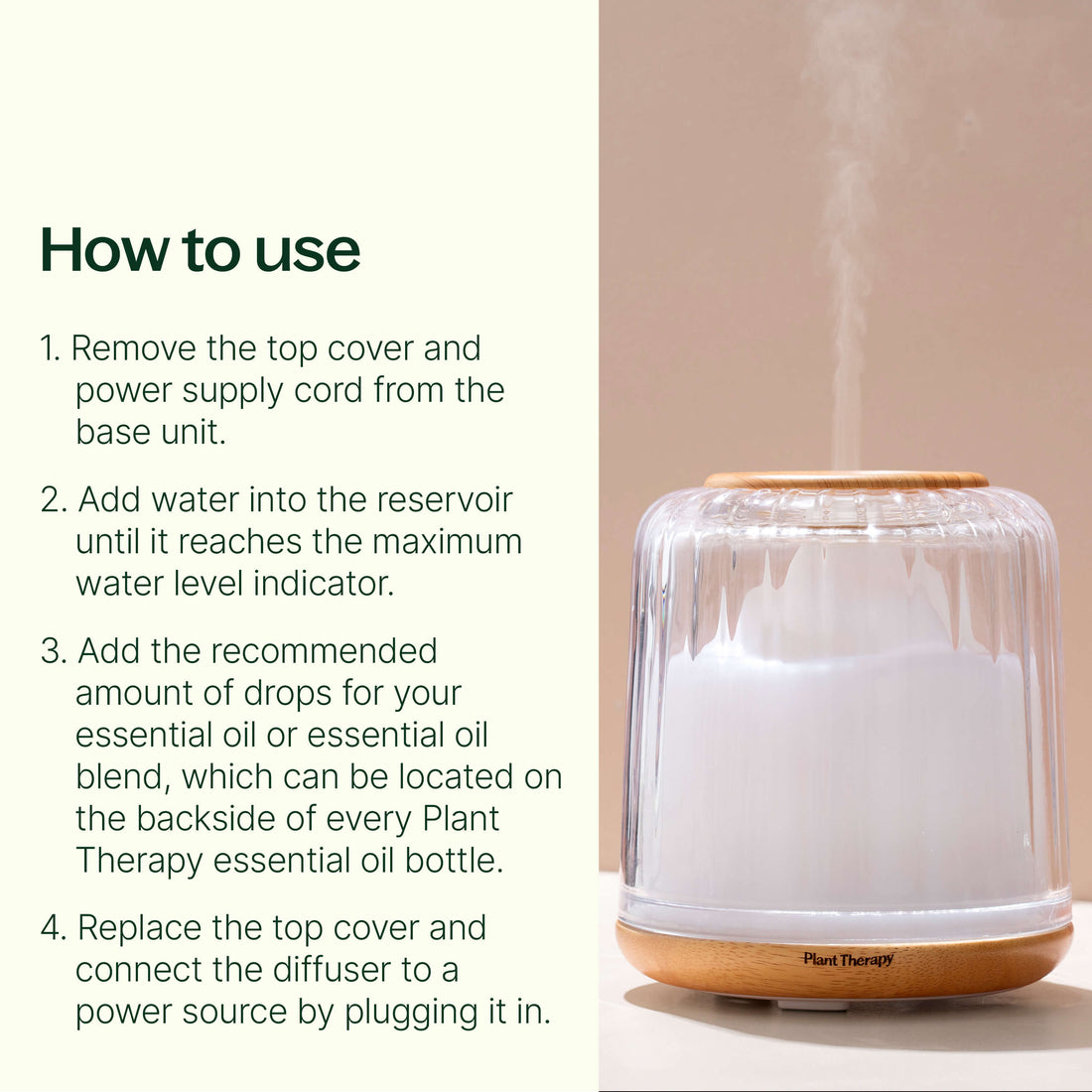 How to use

1. Remove the top cover and power supply cord from the base unit.

2. Add water into the reservoir until it reaches the maximum water level indicator.

3. Add the recommended amount of drops for your essential oil or essential oil blend, which can be located on the backside of every Plant Therapy essential oil bottle.

4. Replace the top cover and connect the diffuser to a power source by plugging it in.

Plant Therapy