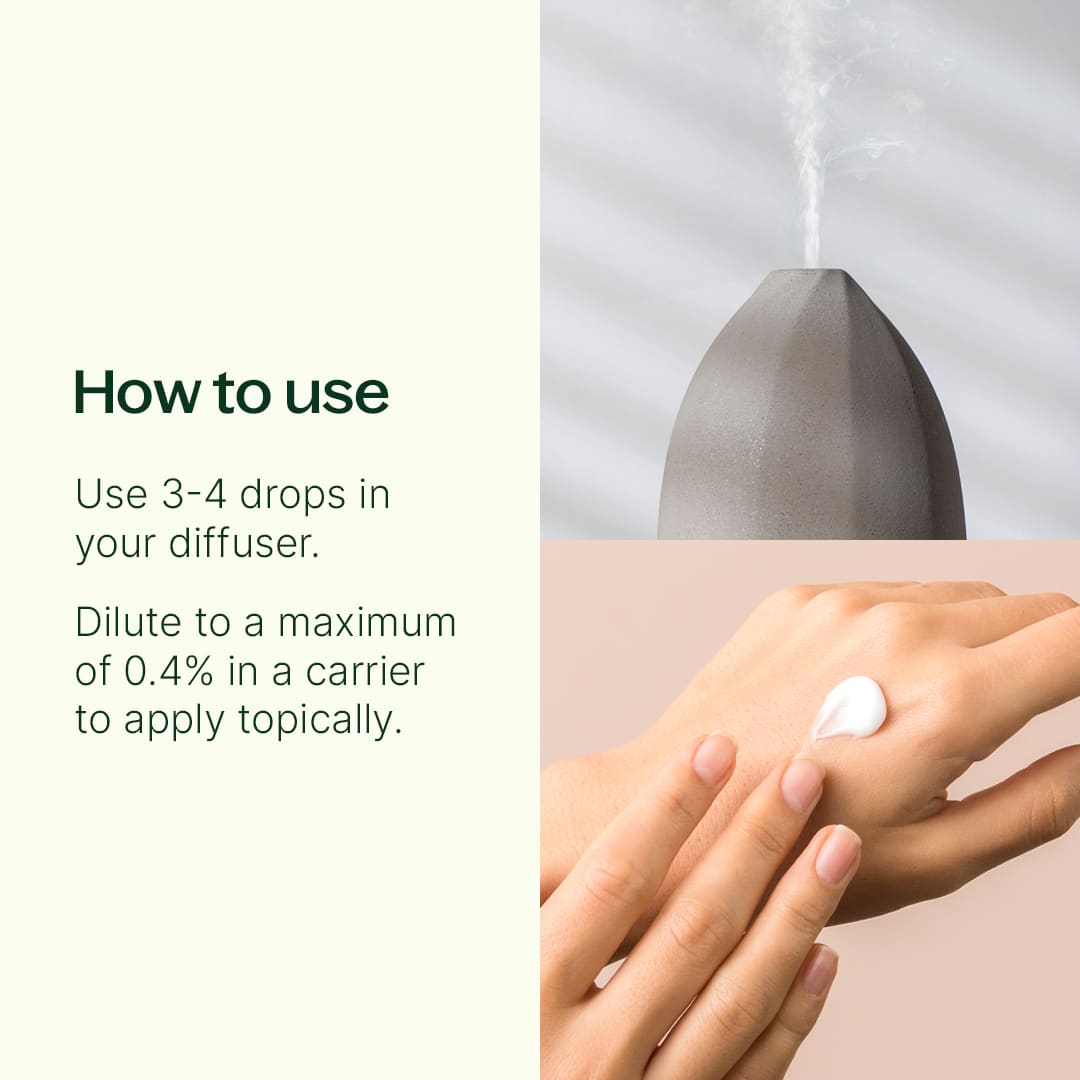 How to use

Use 3-4 drops in your diffuser.

Dilute to a maximum of 0.4% in a carrier to apply topically.