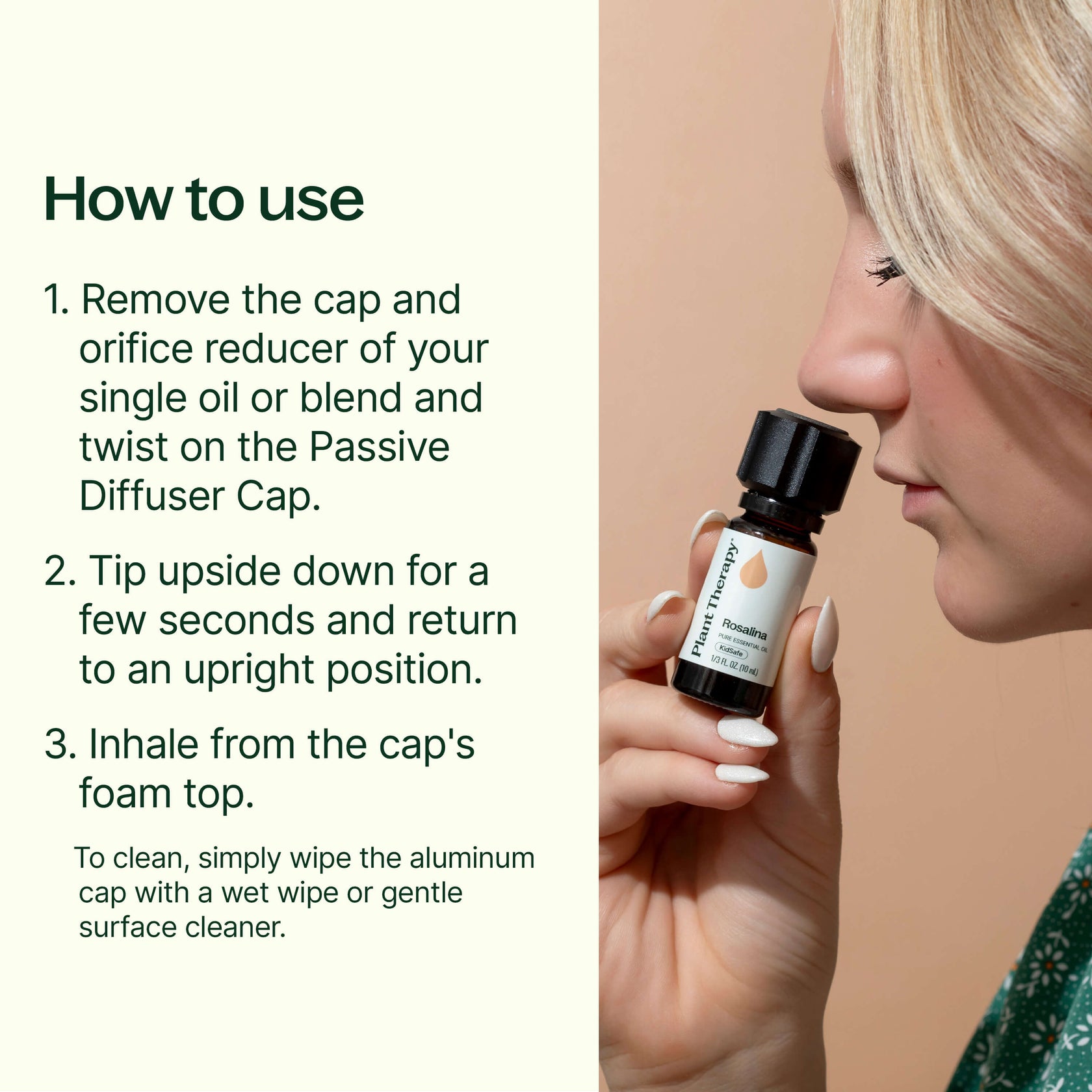 How to use

1. Remove the cap and orifice reducer of your single oil or blend and twist on the Passive Diffuser Cap.

2. Tip upside down for a few seconds and return to an upright position.

3. Inhale from the cap's foam top.

To clean, simply wipe the aluminum cap with a wet wipe or gentle surface cleaner.

Plant Therapy®
Rosalina
PURE ESSENTIAL OIL
KidSafe
1/3 FL. OZ. (10 mL)