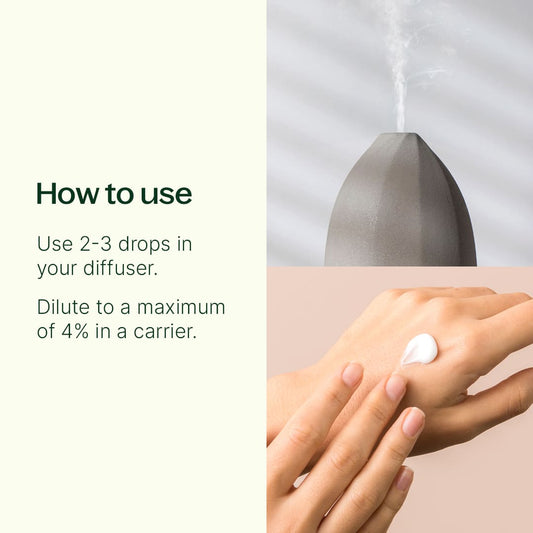 How to use

Use 2-3 drops in your diffuser.

Dilute to a maximum of 4% in a carrier.