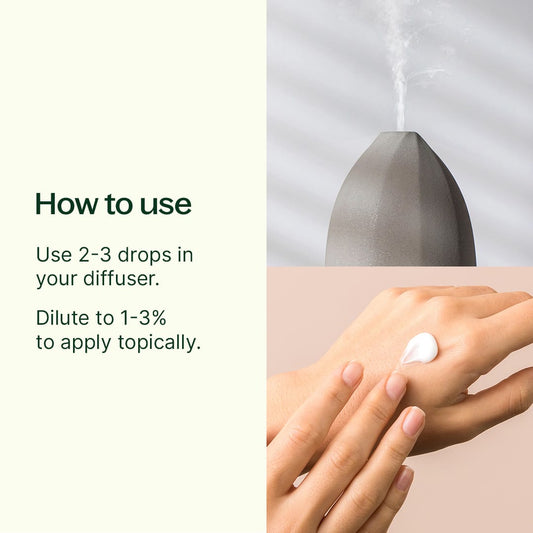 How to use

Use 2-3 drops in your diffuser.

Dilute to 1-3% to apply topically.