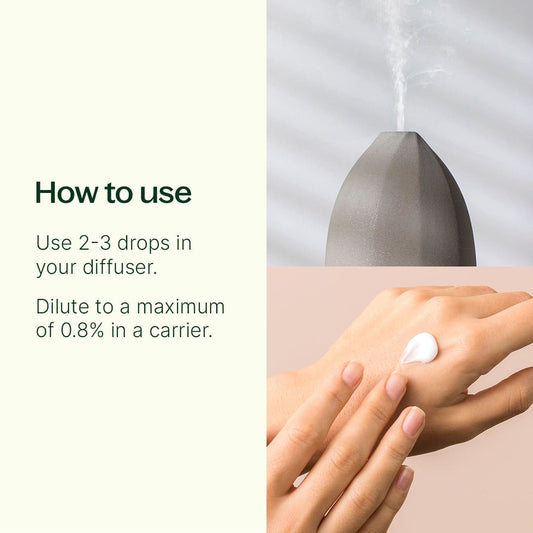 How to use

Use 2-3 drops in your diffuser.

Dilute to a maximum of 0.8% in a carrier.