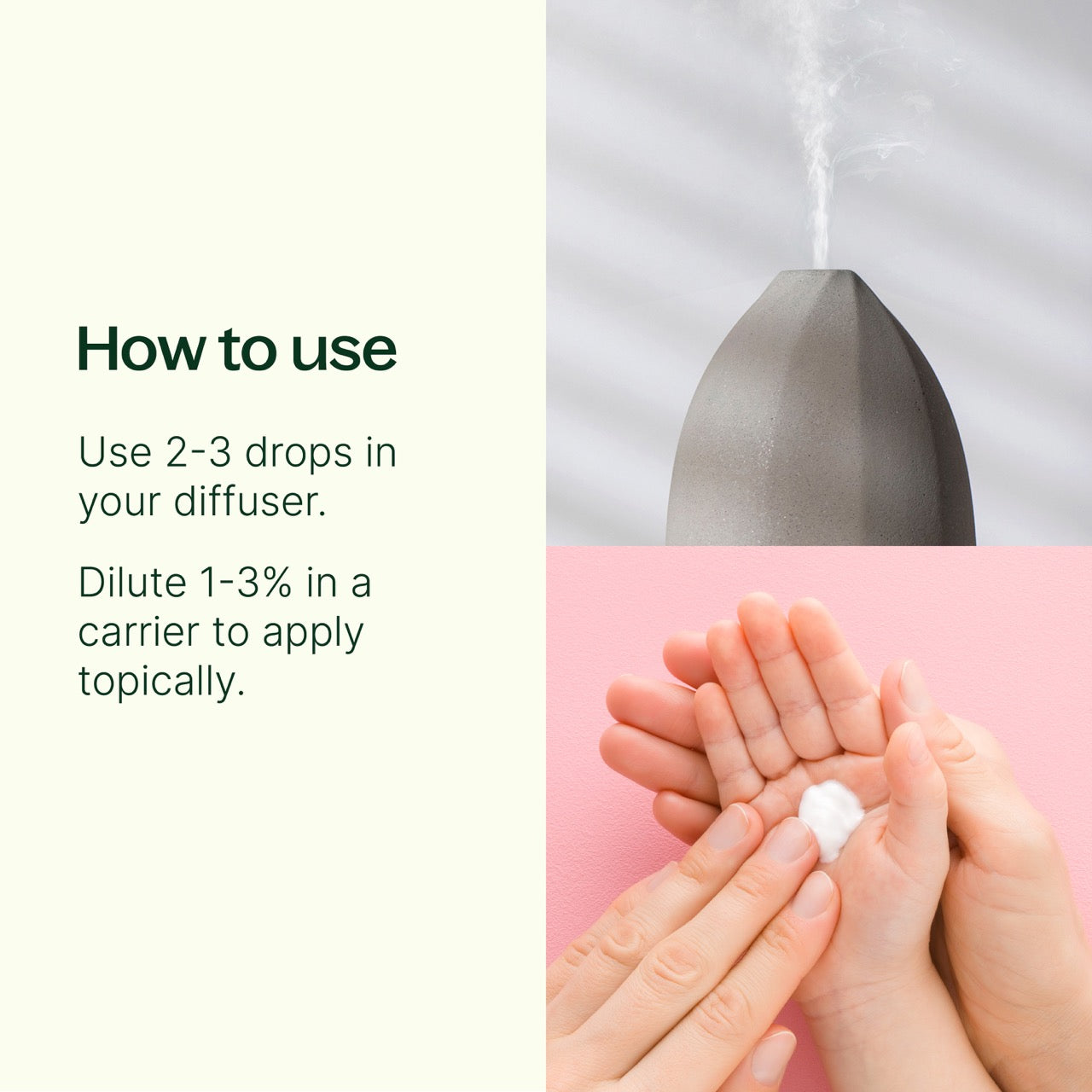 How to use

Use 2-3 drops in your diffuser.

Dilute 1-3% in a carrier to apply topically.