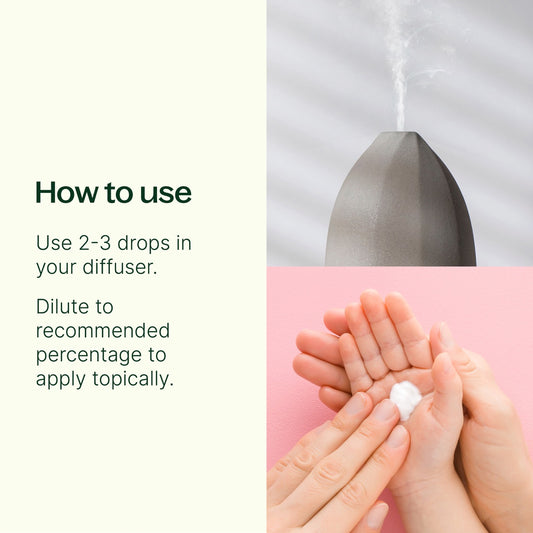 How to use

Use 2-3 drops in your diffuser.

Dilute to recommended percentage to apply topically.