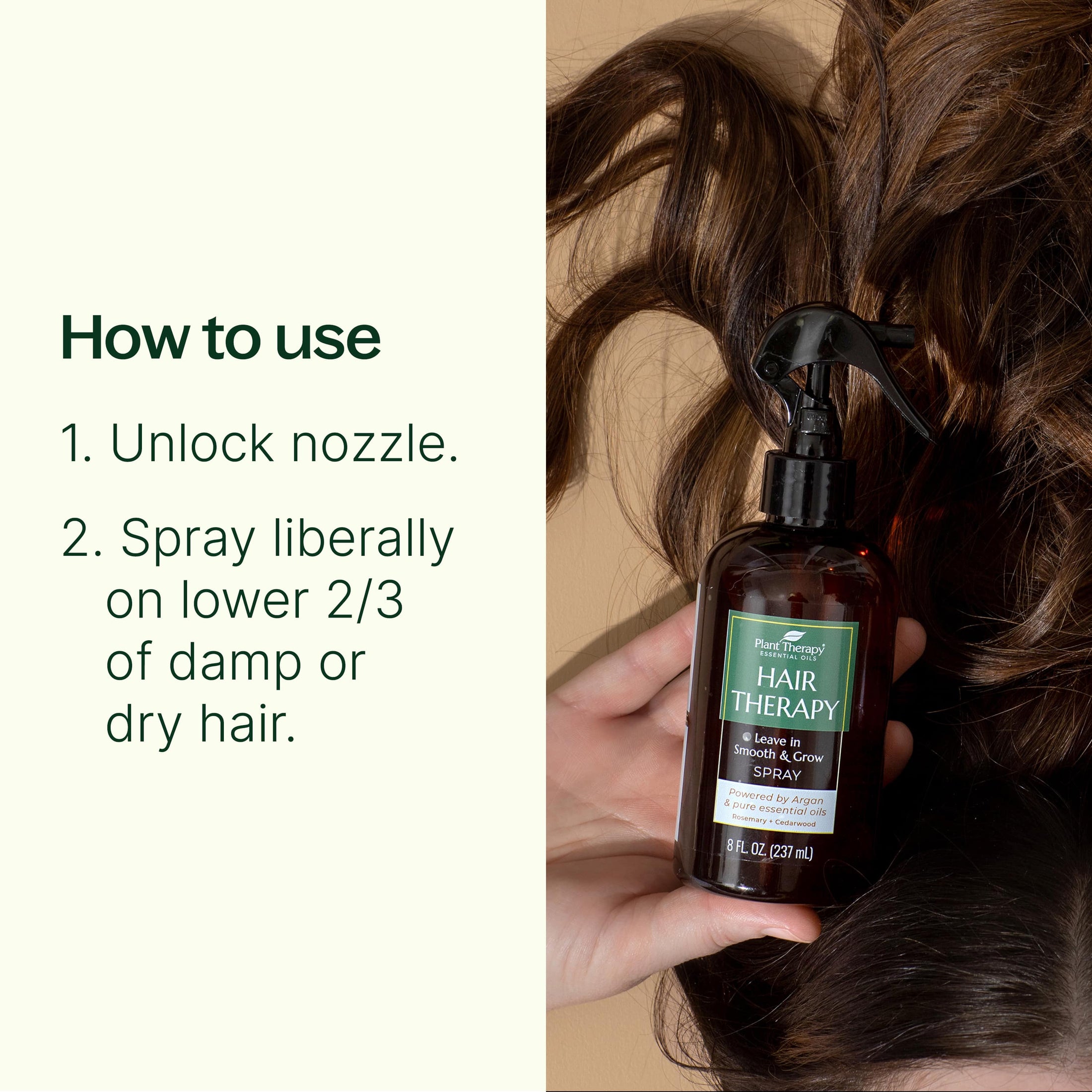 How to use

1. Unlock nozzle.

2. Spray liberally on lower 2/3 of damp or dry hair.

Plant Therapy
ESSENTIAL OILS
HAIR THERAPY
Leave in
Smooth & Grow
SPRAY
Powered by Argan & pure essential oils
Rosemary + Cedarwood
8 FL. OZ. (237 mL)