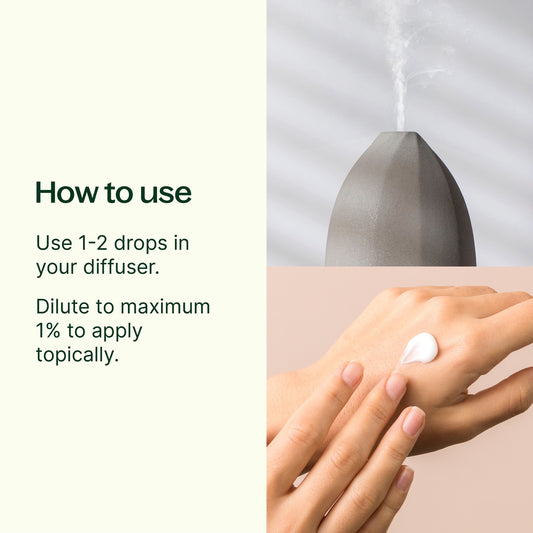 How to use

Use 1-2 drops in your diffuser.

Dilute to maximum 1% to apply topically.