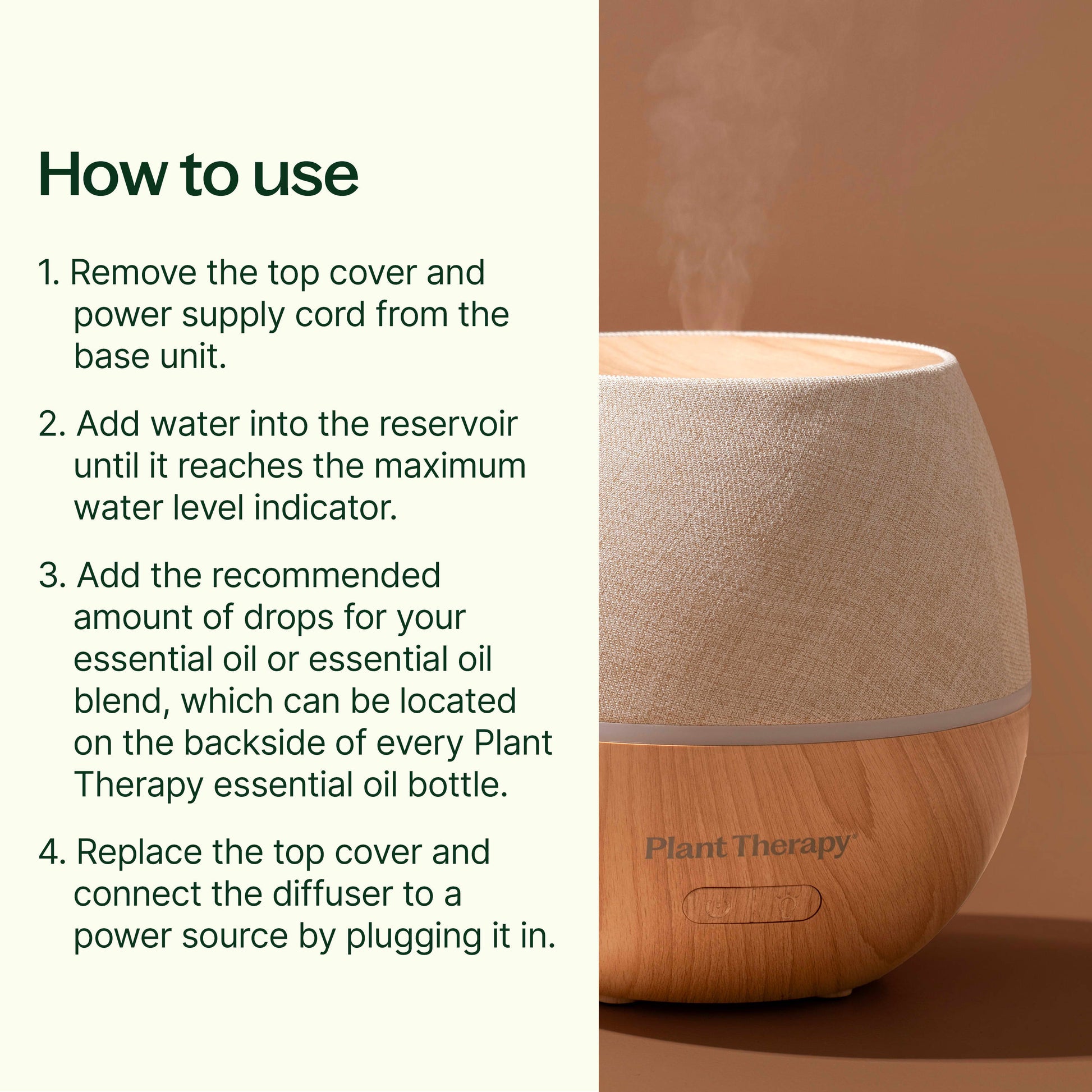 How to use

1. Remove the top cover and power supply cord from the base unit.

2. Add water into the reservoir until it reaches the maximum water level indicator.

3. Add the recommended amount of drops for your essential oil or essential oil blend, which can be located on the backside of every Plant Therapy essential oil bottle.

4. Replace the top cover and connect the diffuser to a power source by plugging it in.

Plant Therapy®