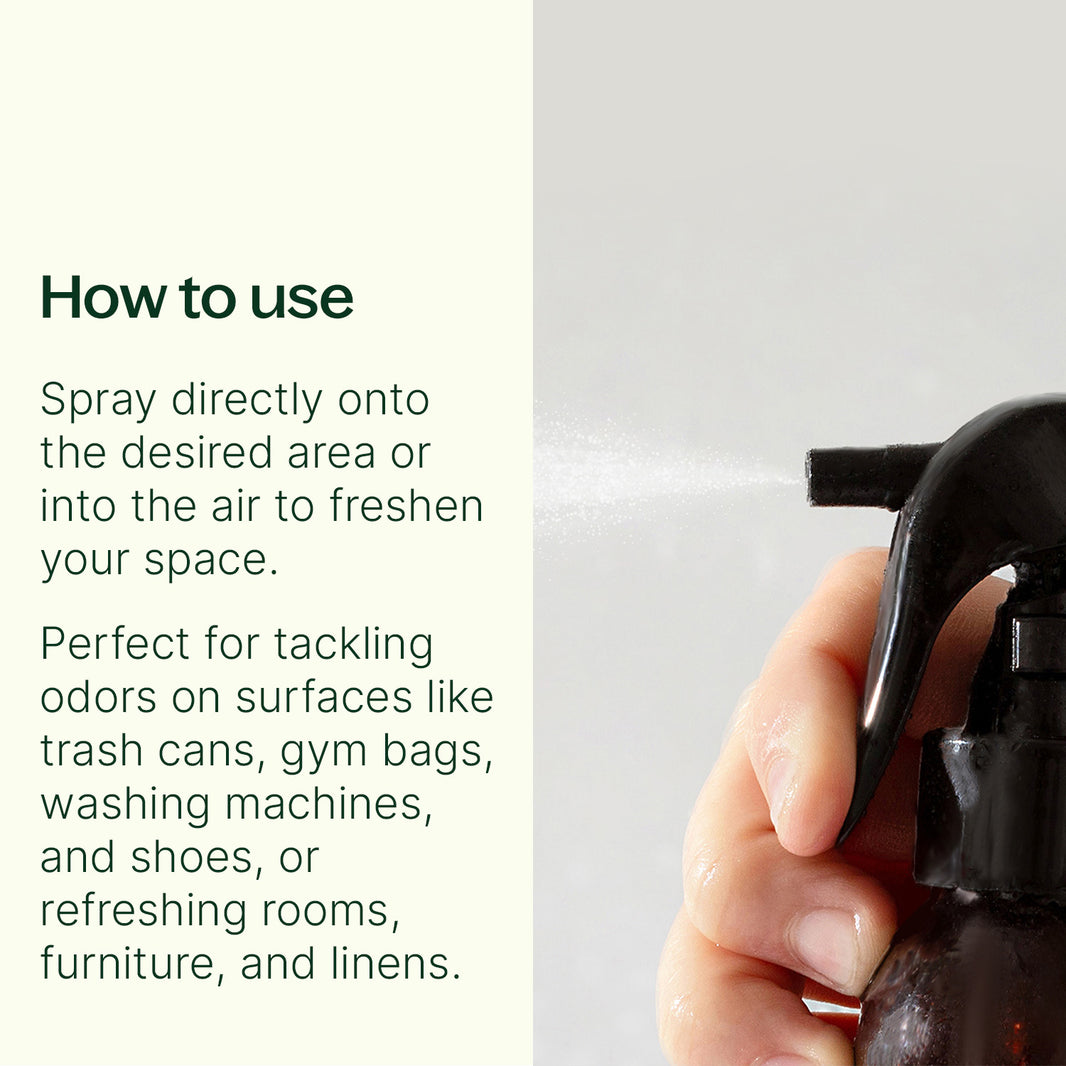 How to use

Spray directly onto the desired area or into the air to freshen your space.

Perfect for tackling odors on surfaces like trash cans, gym bags, washing machines, and shoes, or refreshing rooms, furniture, and linens.