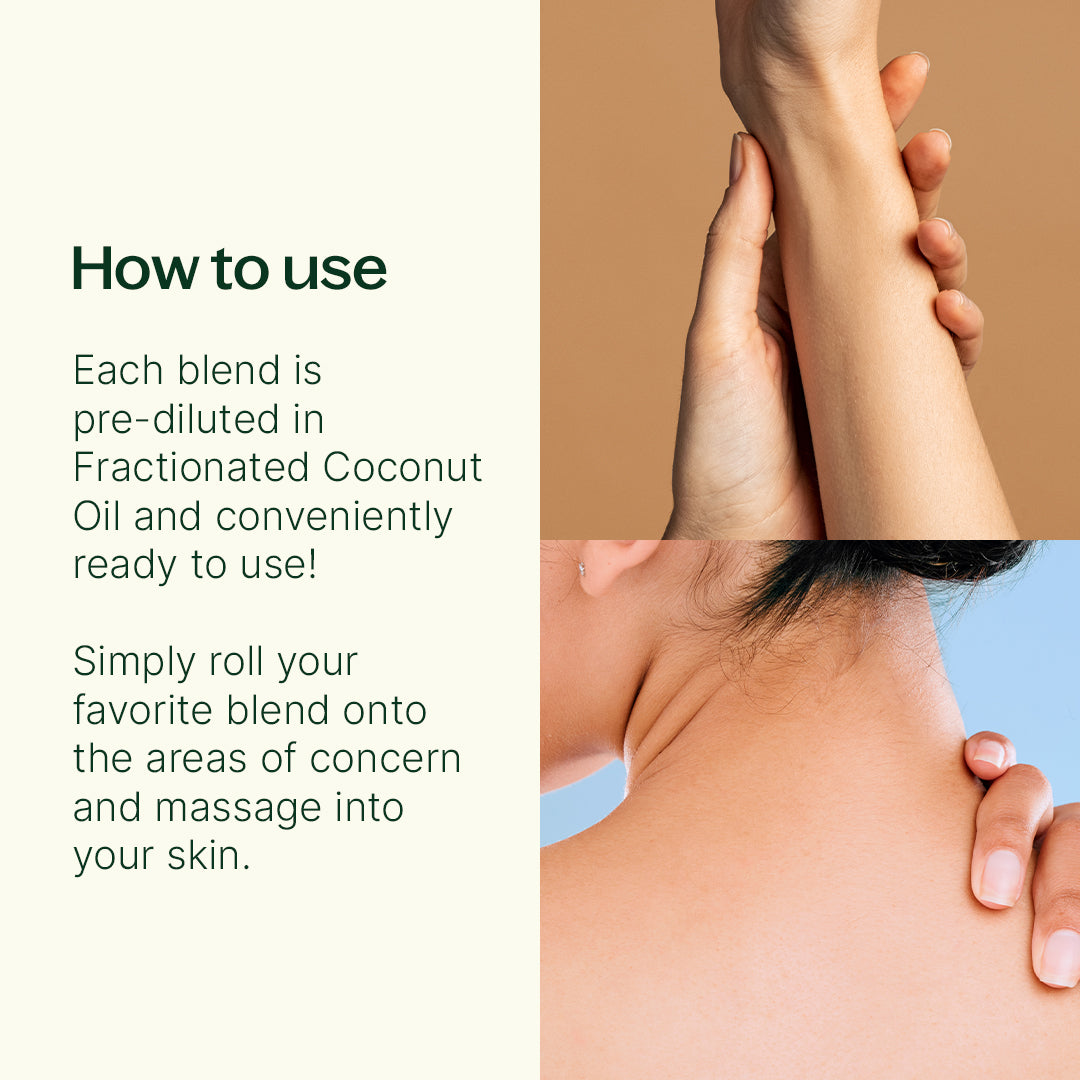 How to use

Each blend is pre-diluted in Fractionated Coconut Oil and conveniently ready to use!

Simply roll your favorite blend onto the areas of concern and massage into your skin.