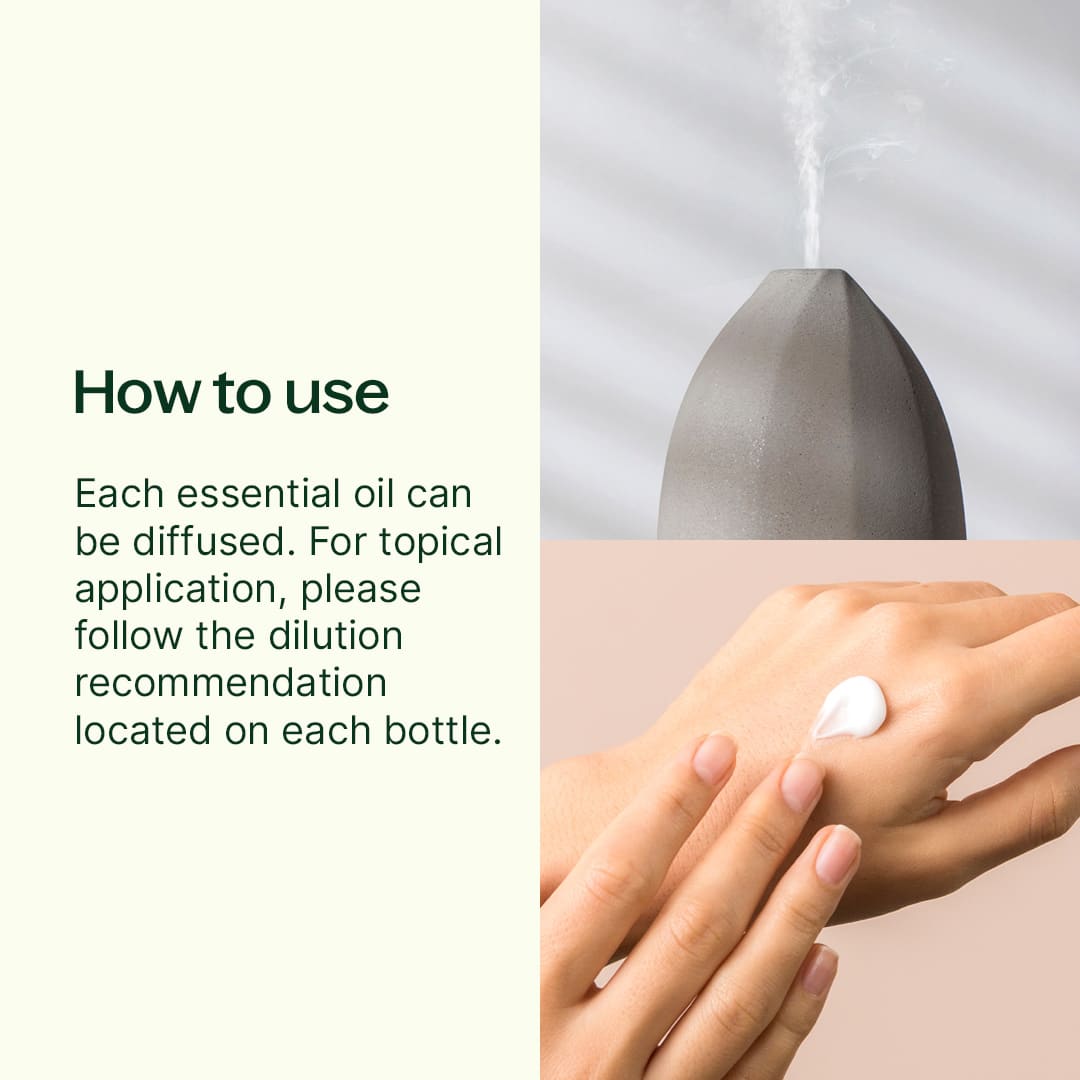 How to use

Each essential oil can be diffused. For topical application, please follow the dilution recommendation located on each bottle.