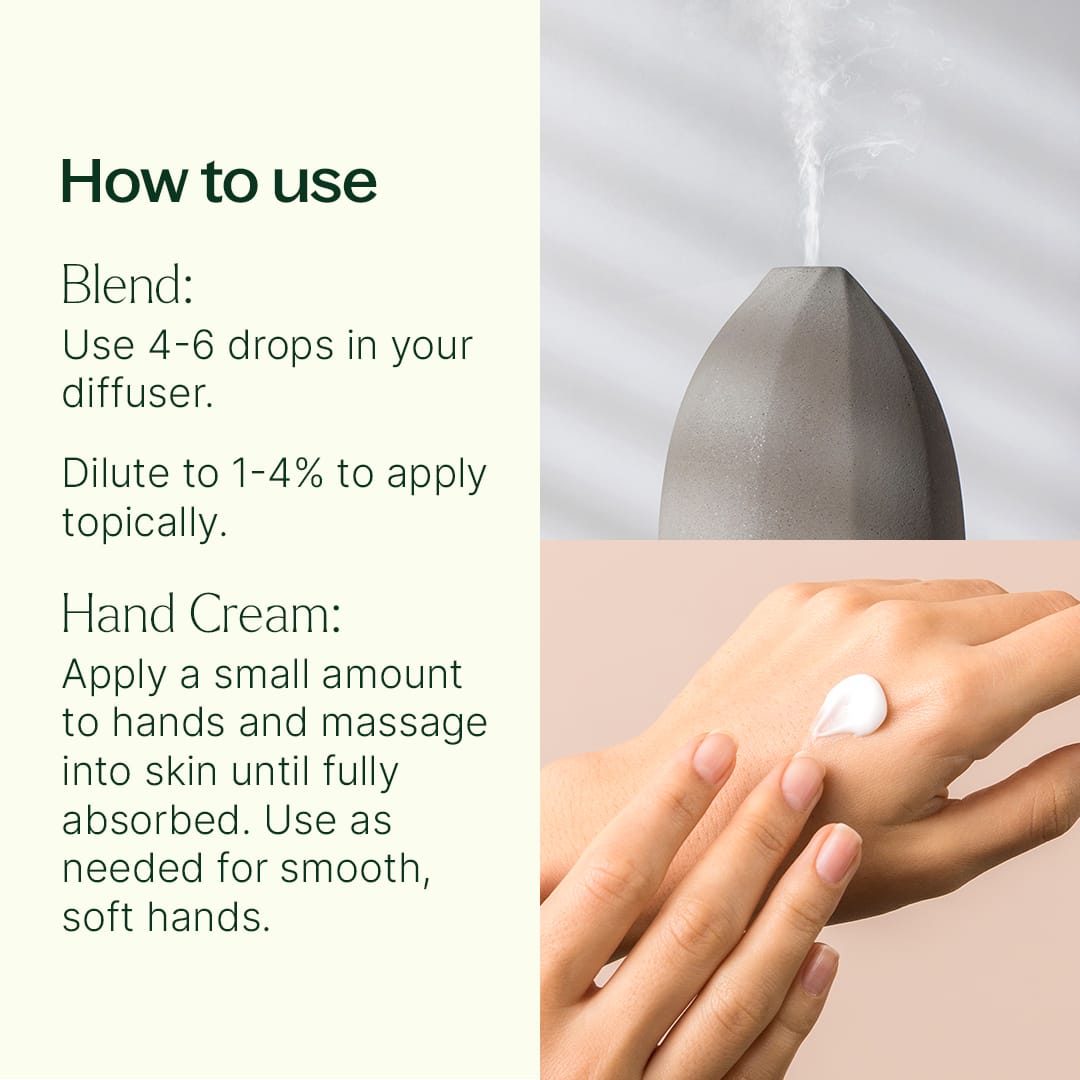 How to use

Blend:
Use 4-6 drops in your diffuser.

Dilute to 1-4% to apply topically.

Hand Cream:
Apply a small amount to hands and massage into skin until fully absorbed. Use as needed for smooth, soft hands.