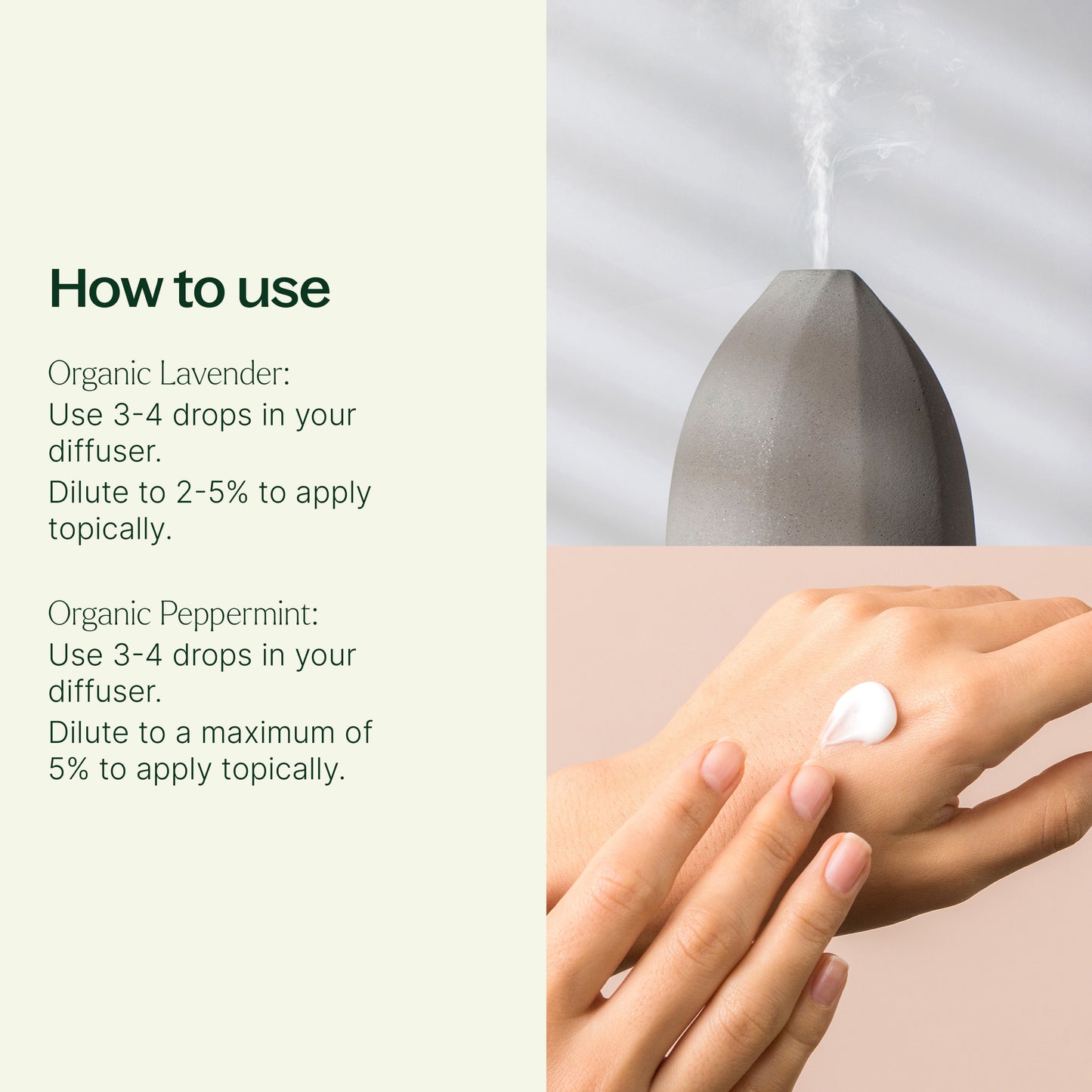 How to use

Organic Lavender:
Use 3-4 drops in your diffuser.
Dilute to 2-5% to apply topically.

Organic Peppermint:
Use 3-4 drops in your diffuser.
Dilute to a maximum of 5% to apply topically.