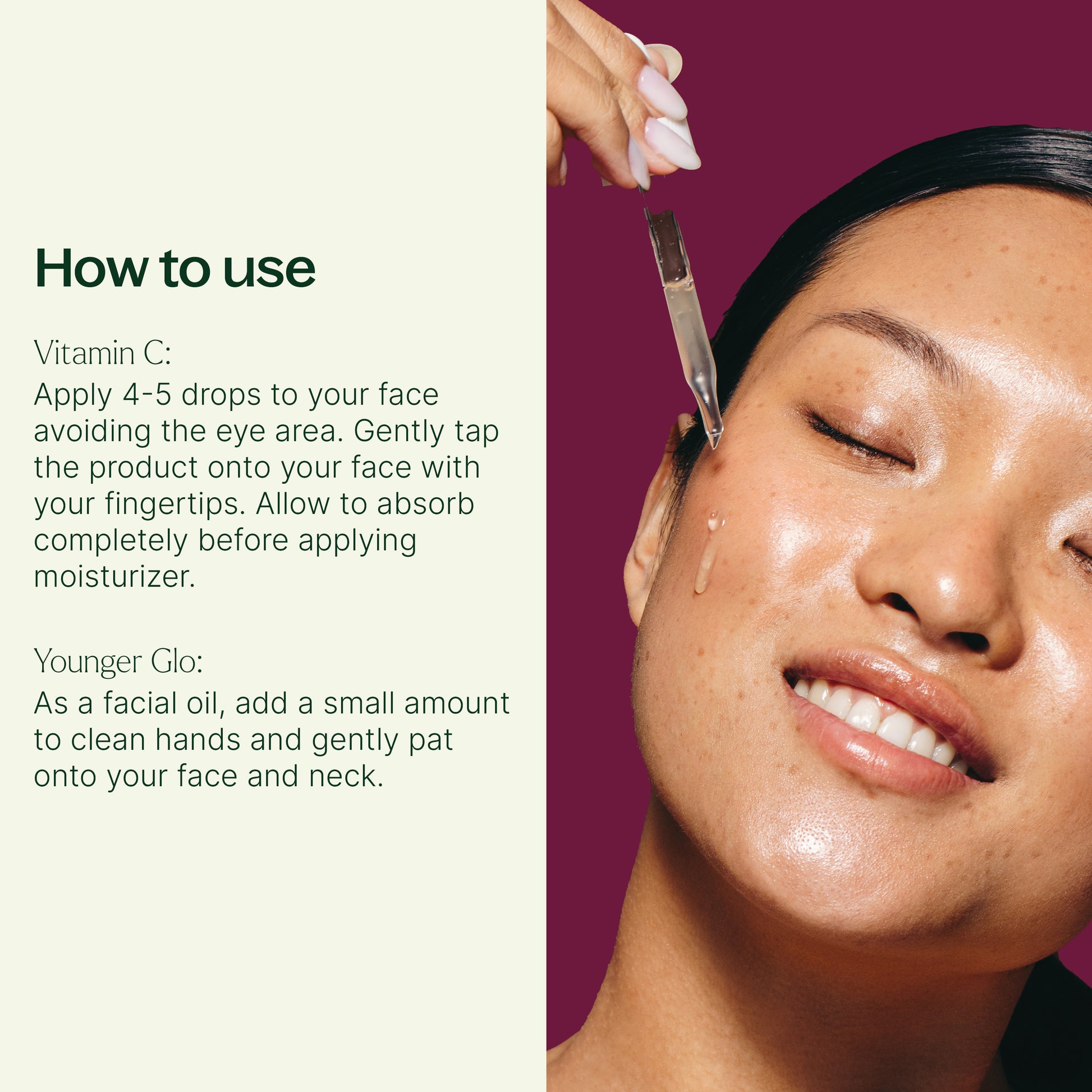 How to use

Vitamin C:
Apply 4-5 drops to your face avoiding the eye area. Gently tap the product onto your face with your fingertips. Allow to absorb completely before applying moisturizer.

Younger Glo:
As a facial oil, add a small amount to clean hands and gently pat onto your face and neck.