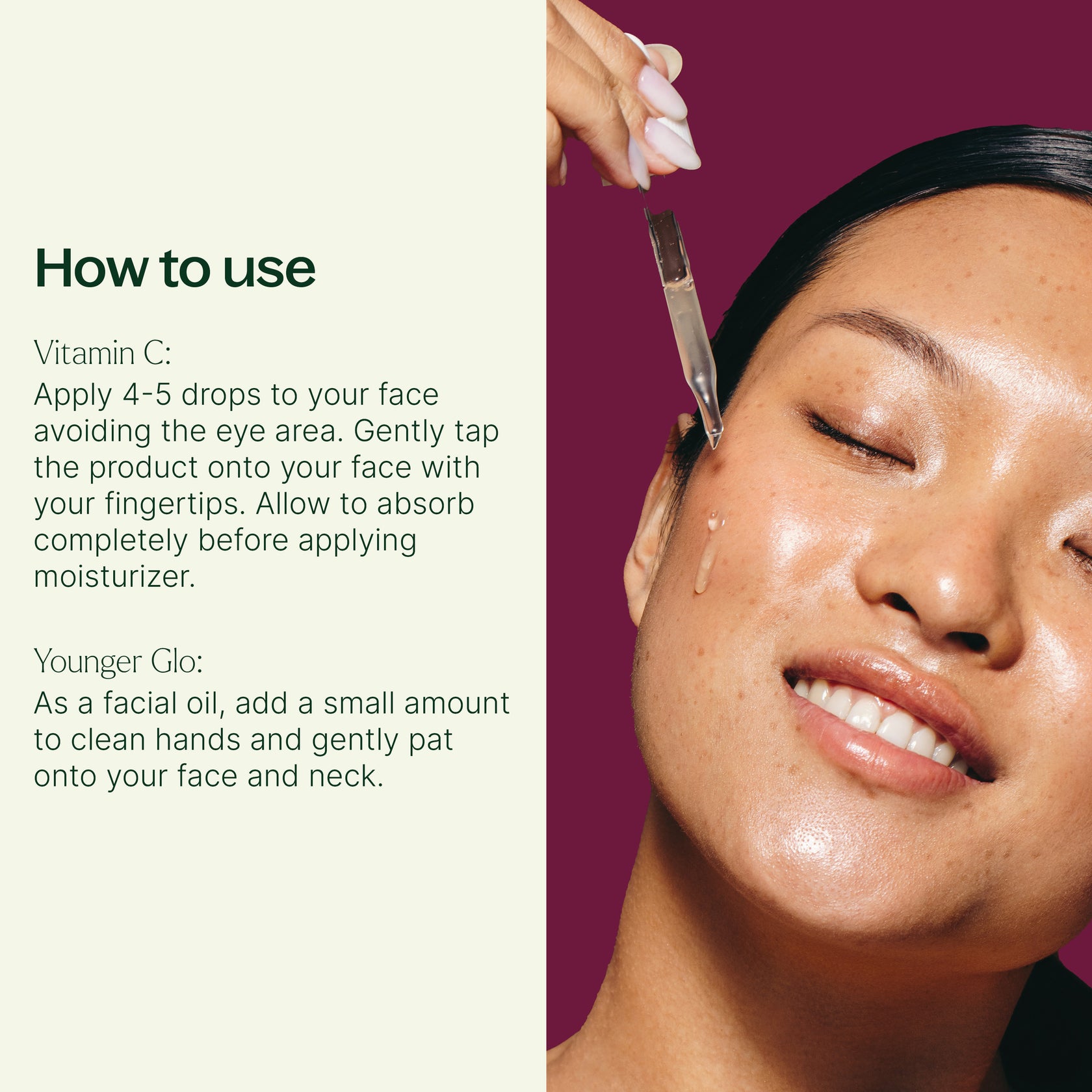 How to use

Vitamin C:
Apply 4-5 drops to your face avoiding the eye area. Gently tap the product onto your face with your fingertips. Allow to absorb completely before applying moisturizer.

Younger Glo:
As a facial oil, add a small amount to clean hands and gently pat onto your face and neck.