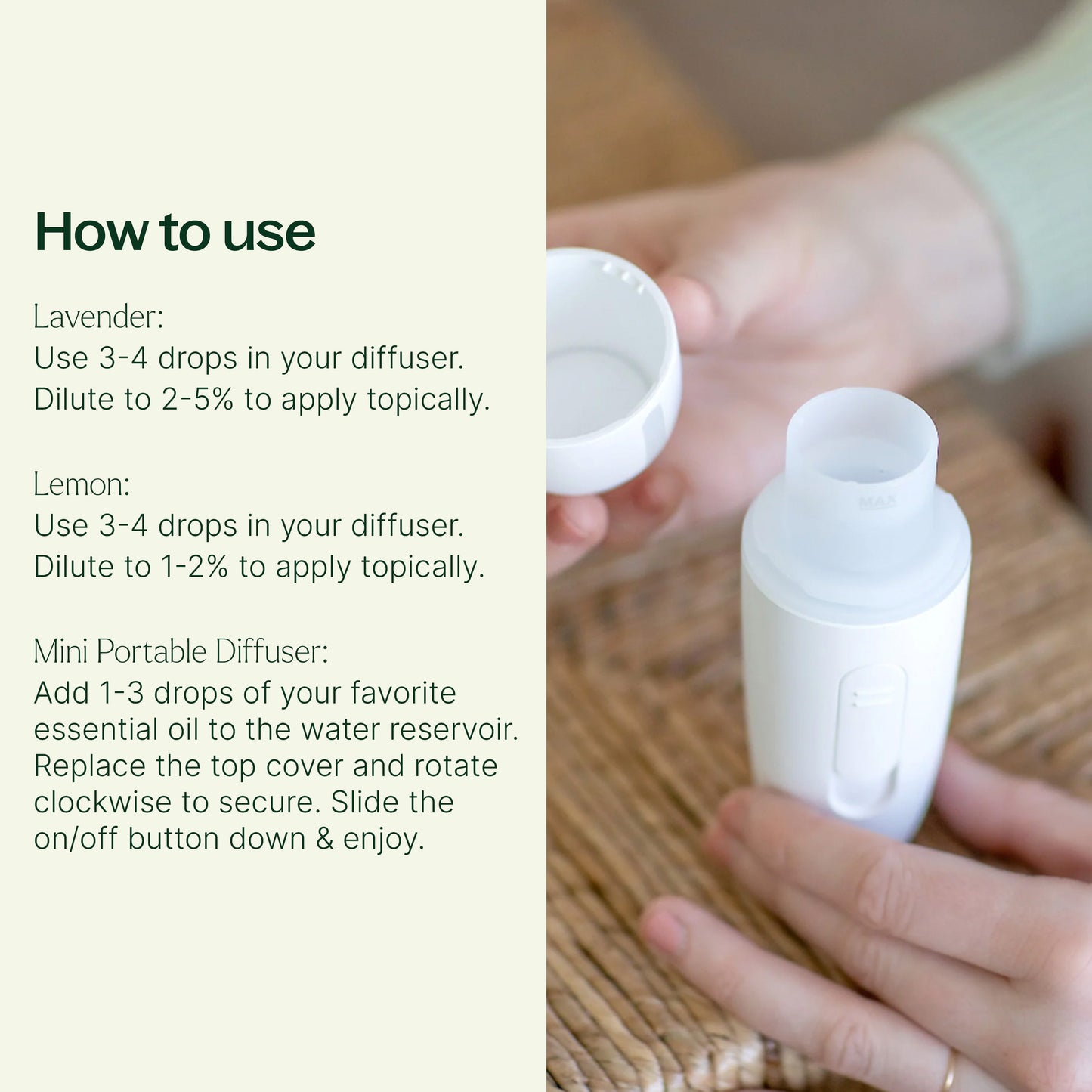 How to use

Lavender:
Use 3-4 drops in your diffuser.
Dilute to 2-5% to apply topically.

Lemon:
Use 3-4 drops in your diffuser.
Dilute to 1-2% to apply topically.

Mini Portable Diffuser:
Add 1-3 drops of your favorite essential oil to the water reservoir. Replace the top cover and rotate clockwise to secure. Slide the on/off button down & enjoy.

MAX