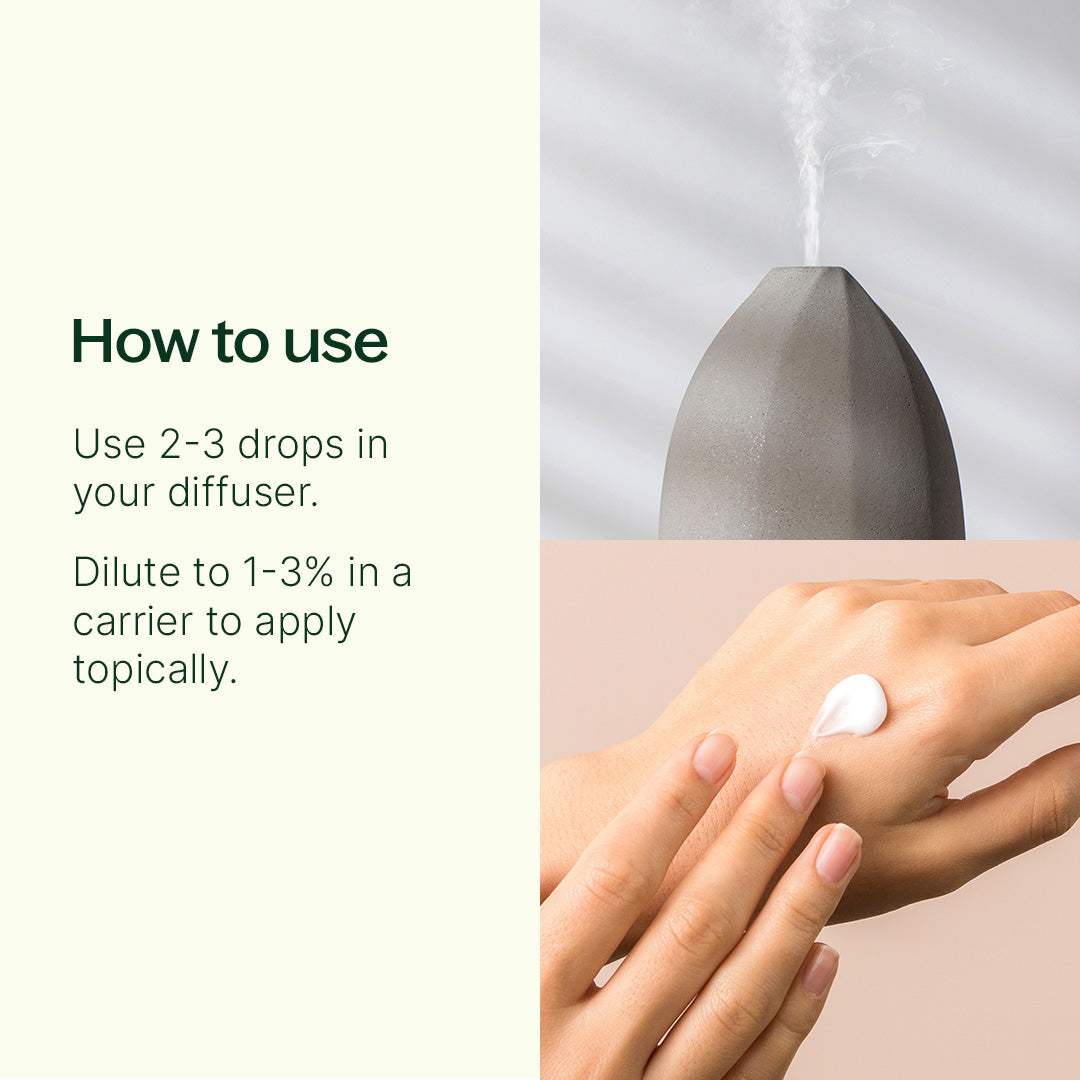 How to use

Use 2-3 drops in your diffuser.

Dilute to 1-3% in a carrier to apply topically.