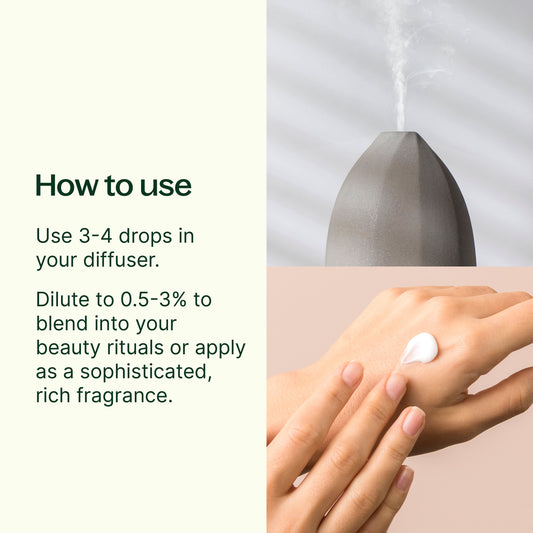 How to use

Use 3-4 drops in your diffuser.

Dilute to 0.5-3% to blend into your beauty rituals or apply as a sophisticated, rich fragrance.