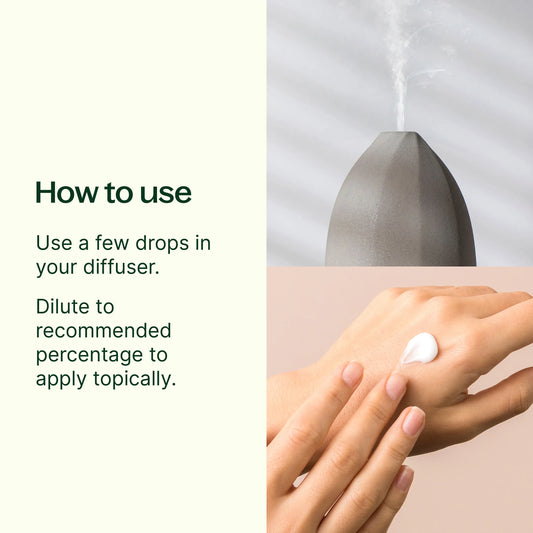 How to use

Use a few drops in your diffuser.

Dilute to recommended percentage to apply topically.