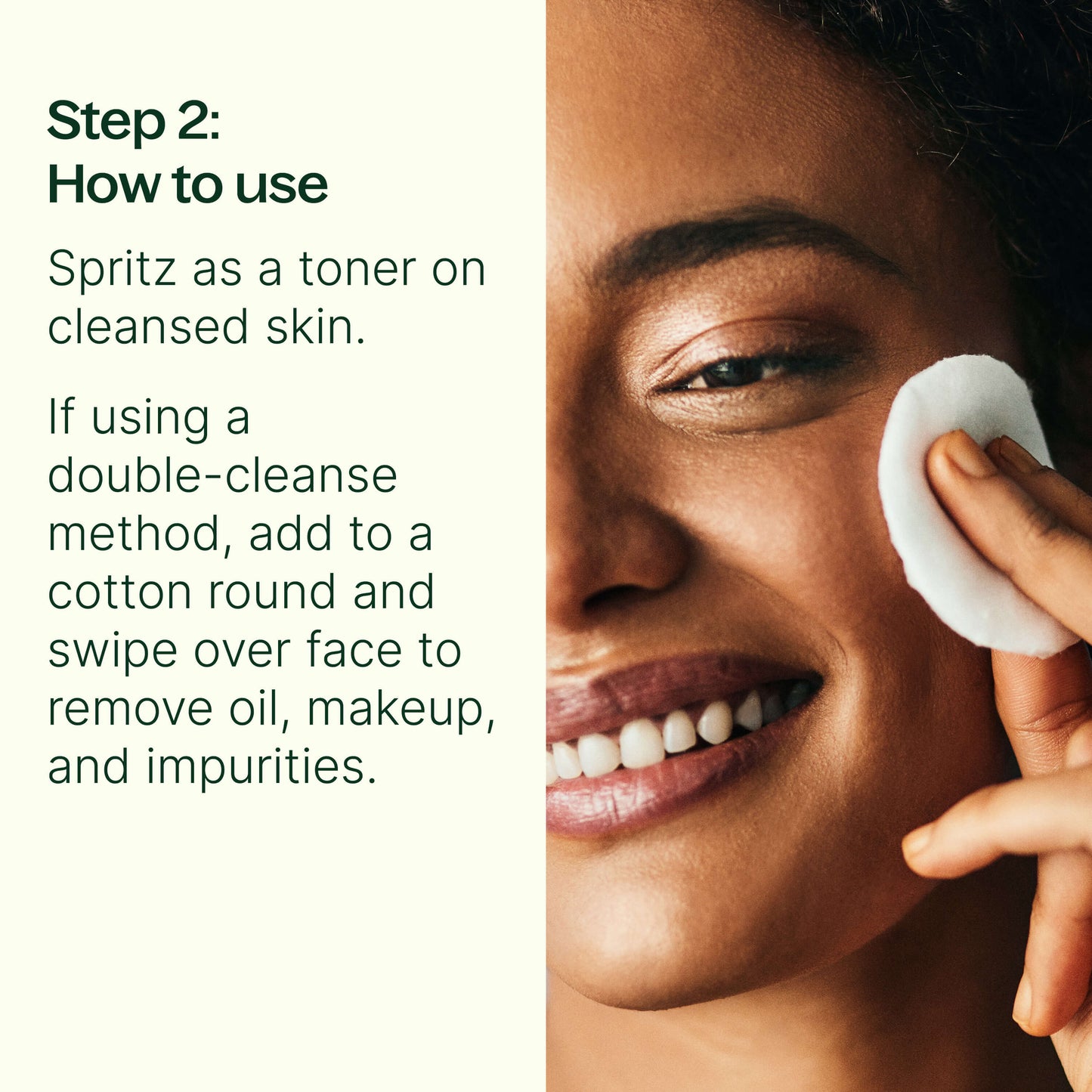 Step 2:
How to use

Spritz as a toner on cleansed skin.

If using a double-cleanse method, add to a cotton round and swipe over face to remove oil, makeup, and impurities.