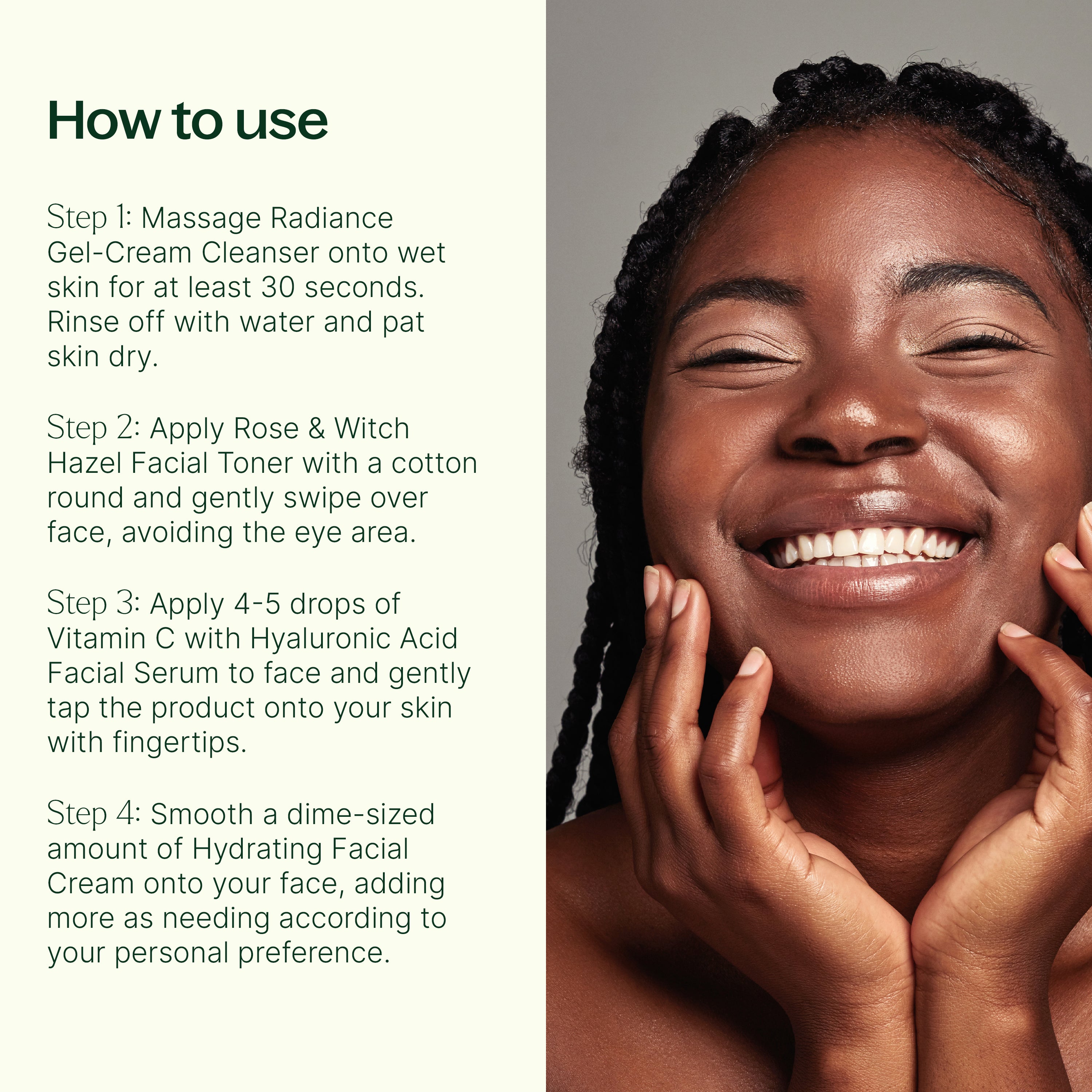 How to use

Step 1: Massage Radiance Gel-Cream Cleanser onto wet skin for at least 30 seconds. Rinse off with water and pat skin dry.

Step 2: Apply Rose & Witch Hazel Facial Toner with a cotton round and gently swipe over face, avoiding the eye area.

Step 3: Apply 4-5 drops of Vitamin C with Hyaluronic Acid Facial Serum to face and gently tap the product onto your skin with fingertips.

Step 4: Smooth a dime-sized amount of Hydrating Facial Cream onto your face, adding more as needing according to your personal preference.