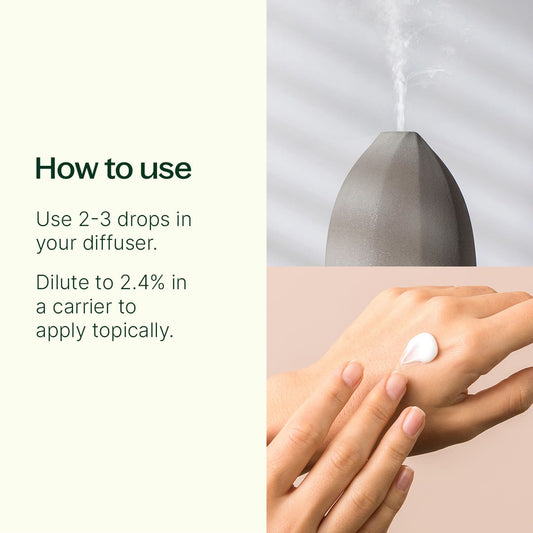 How to use

Use 2-3 drops in your diffuser.

Dilute to 2.4% in a carrier to apply topically.