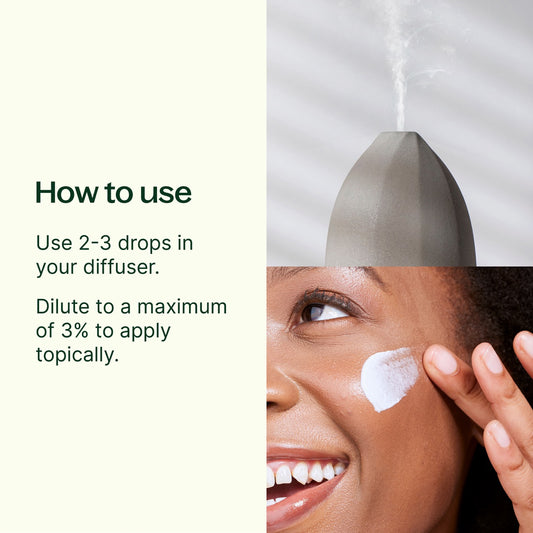 How to use

Use 2-3 drops in your diffuser.

Dilute to a maximum of 3% to apply topically.