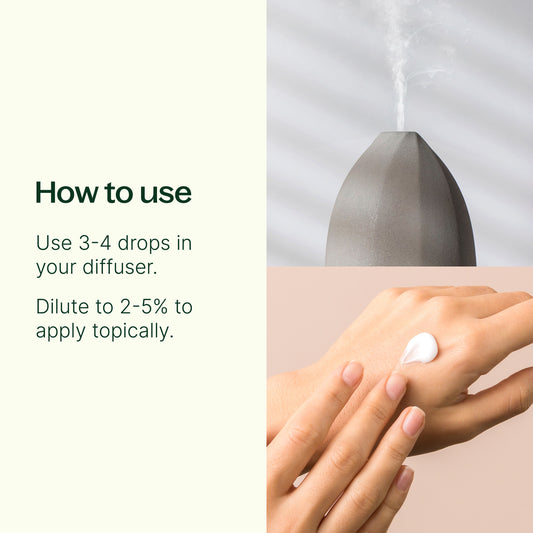 How to use

Use 3-4 drops in your diffuser.

Dilute to 2-5% to apply topically.