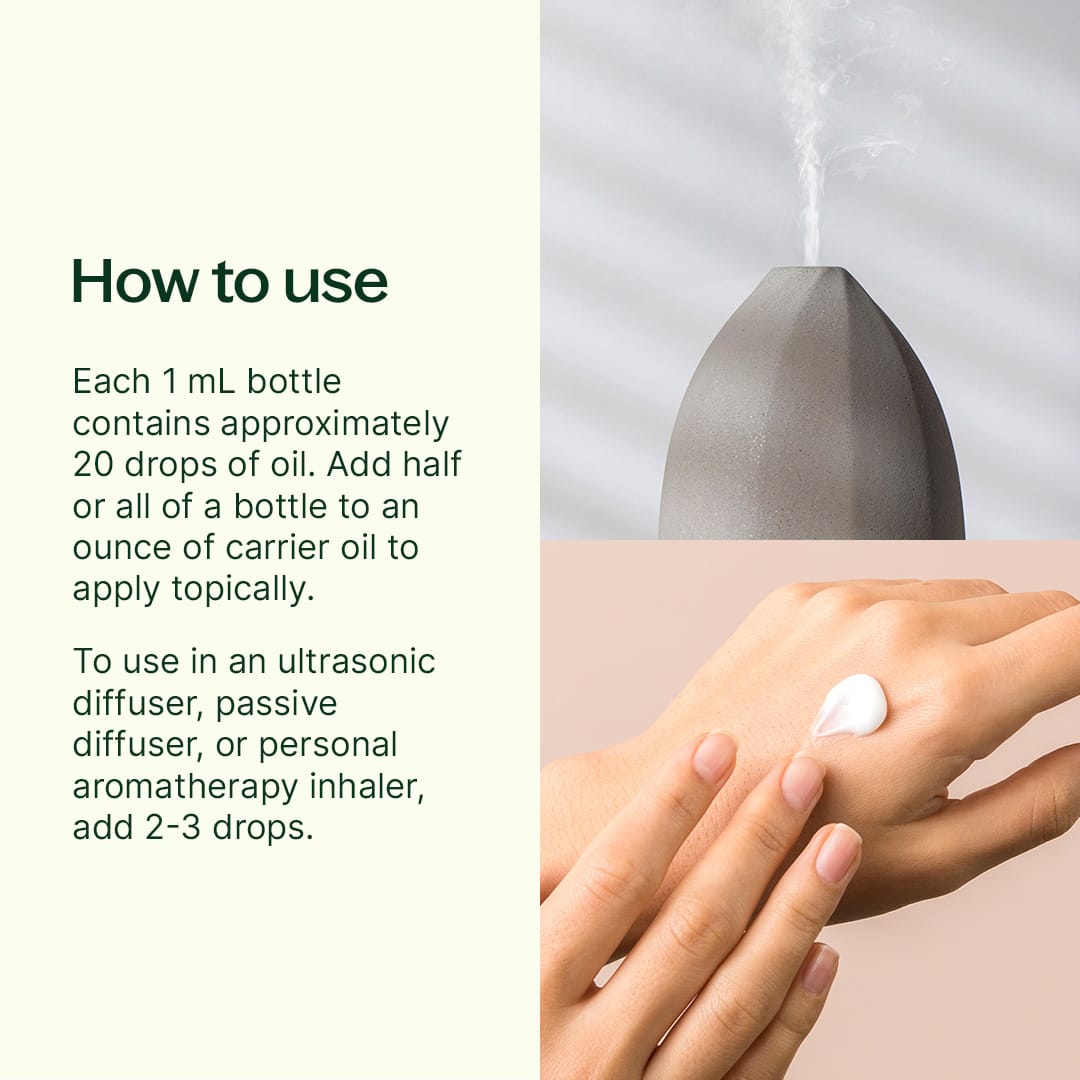 How to use

Each 1 mL bottle contains approximately 20 drops of oil. Add half or all of a bottle to an ounce of carrier oil to apply topically.

To use in an ultrasonic diffuser, passive diffuser, or personal aromatherapy inhaler, add 2-3 drops.