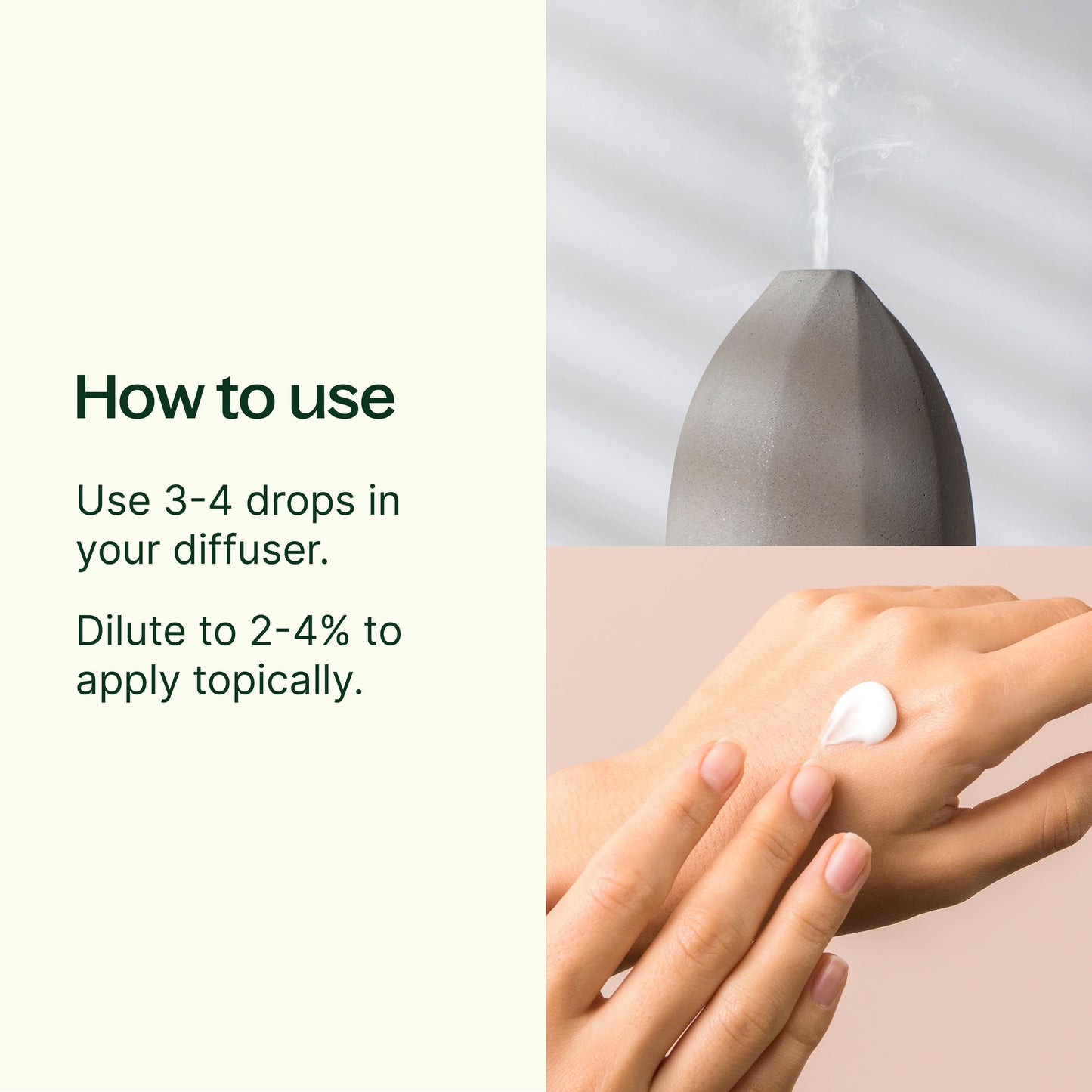 How to use

Use 3-4 drops in your diffuser.

Dilute to 2-4% to apply topically.