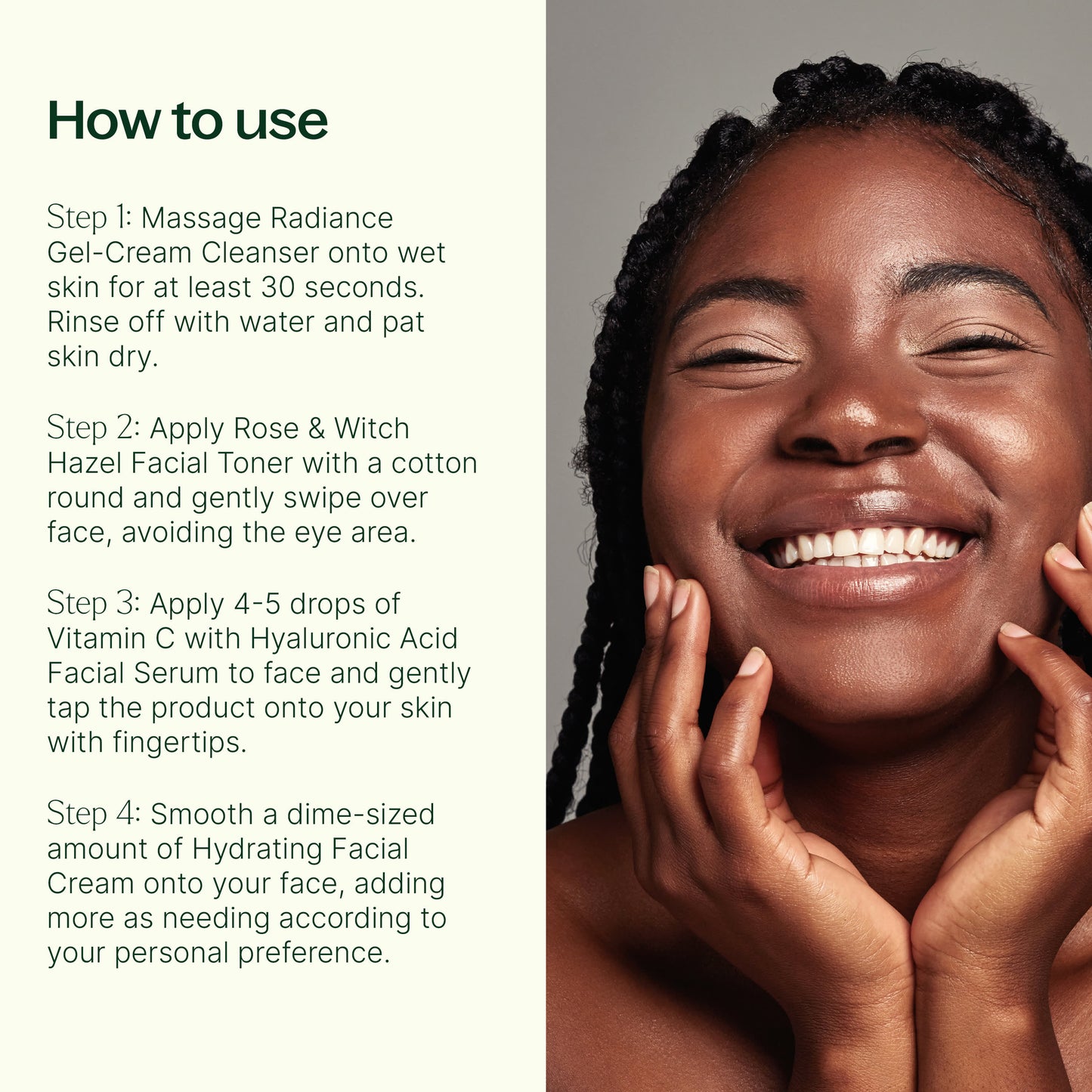 How to use

Step 1: Massage Radiance Gel-Cream Cleanser onto wet skin for at least 30 seconds. Rinse off with water and pat skin dry.

Step 2: Apply Rose & Witch Hazel Facial Toner with a cotton round and gently swipe over face, avoiding the eye area.

Step 3: Apply 4-5 drops of Vitamin C with Hyaluronic Acid Facial Serum to face and gently tap the product onto your skin with fingertips.

Step 4: Smooth a dime-sized amount of Hydrating Facial Cream onto your face, adding more as needing according to your personal preference.